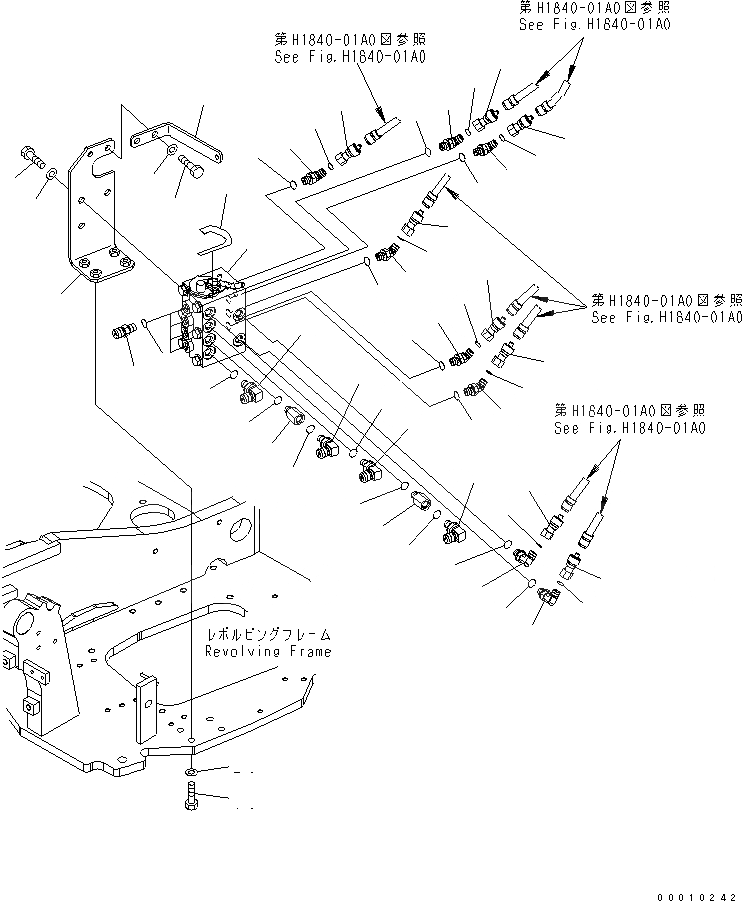 第H1840-01A0図参照
See Fig.H1840-01A0

第H1840-01A0図参照
See Fig.H1840-01A0

第H1840-01A0図参照
See Fig.H1840-01A0

第H1840-01A0図参照
See Fig.H1840-01A0

レボルビングフレーム
Revolving Frame

00010242