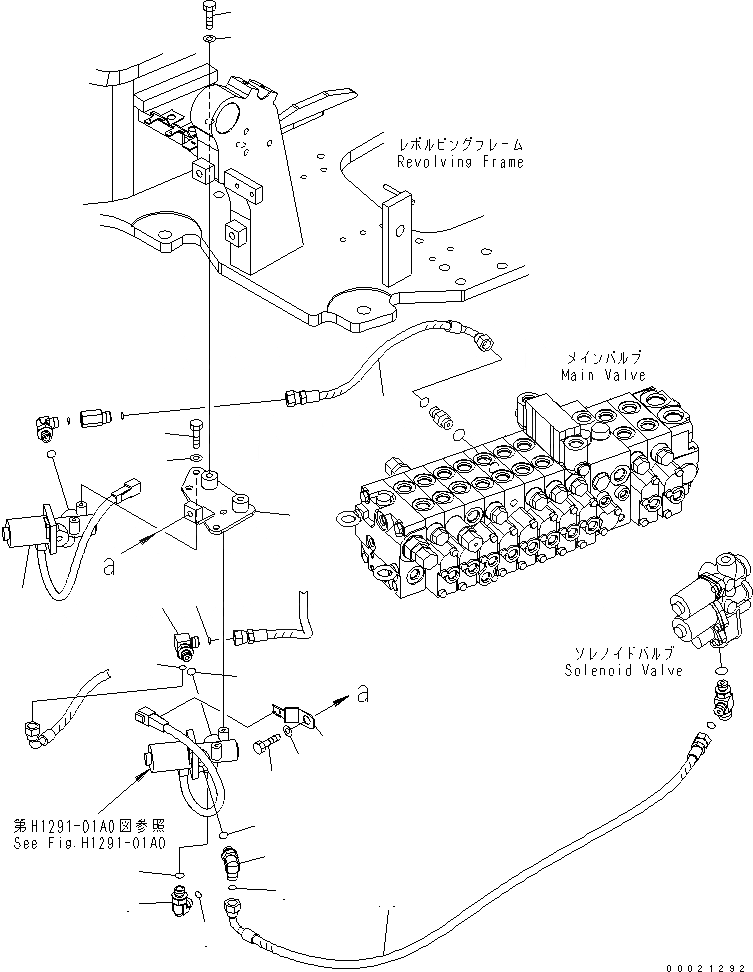 レボルビングフレーム
Revolving Frame

メインバルブ
Main Valve

a

ソレノイドバルブ
Solenoid Valve

a

第H1291-01A0図参照
See Fig.H1291-01A0

00021292