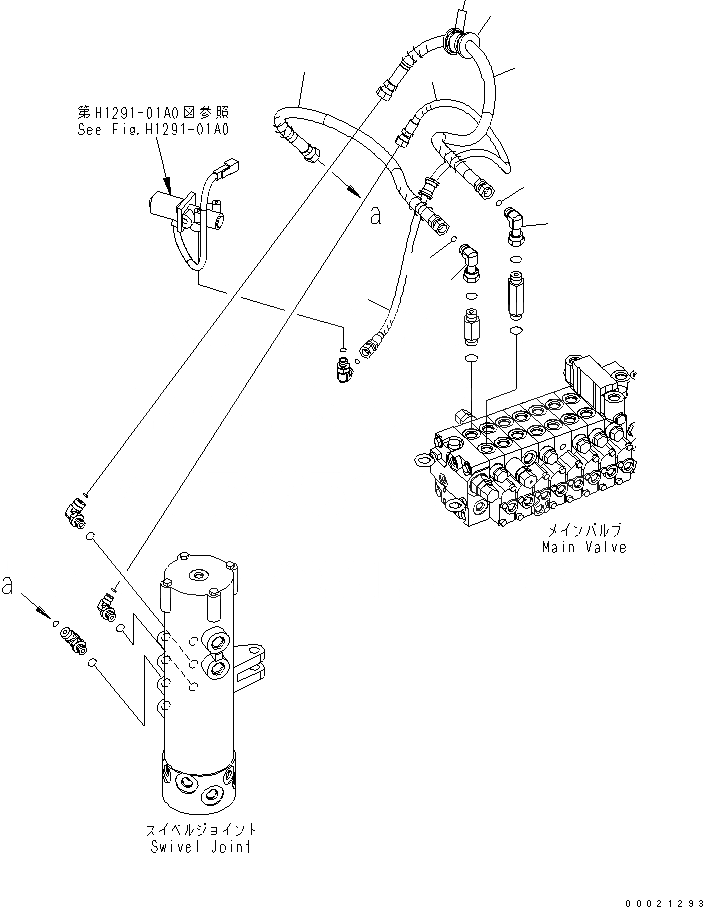 第H1291-01A0図参照
See Fig.H1291-01A0

a

メインバルブ
Main Valve

a

スイベルジョイント
Swivel Joint

00021293