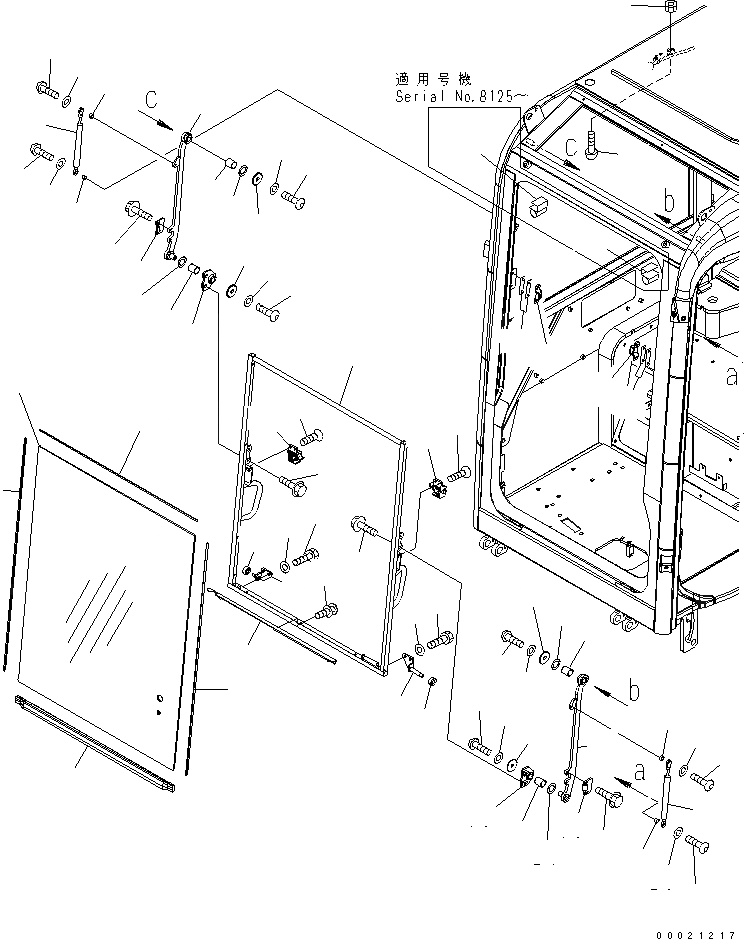 適用号機
Serial No.8125~

C
C
b
a
b
a

00021217