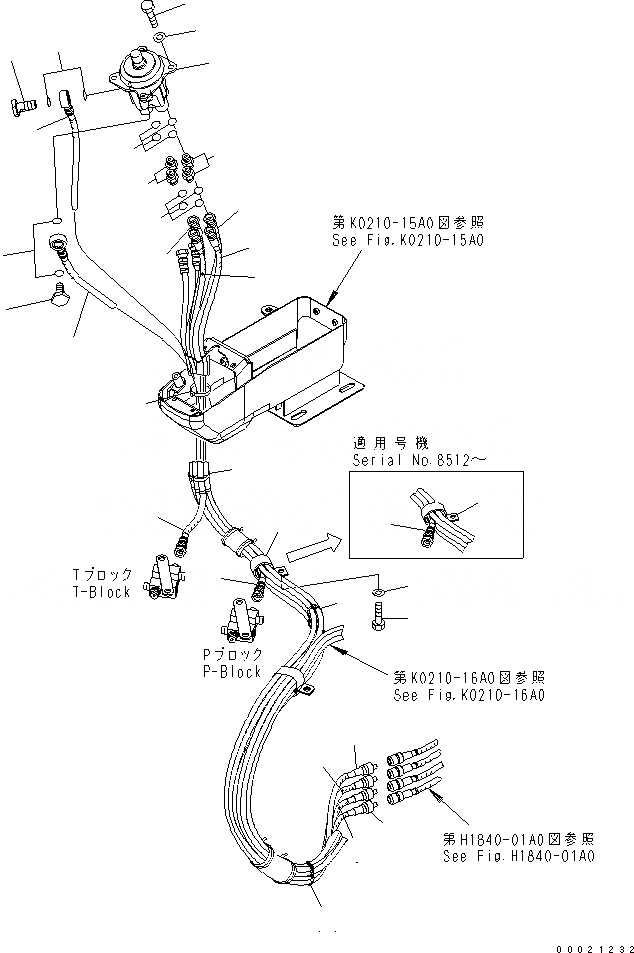 第K0210-15A0図参照
See Fig.K0210-15A0

適用号機
Serial No.8512～

Tブロック
T-Block

Pブロック
P-Block

第K0210-16A0図参照
See Fig.K0210-16A0

第H1840-01A0図参照
See Fig.H1840-01A0

00021232