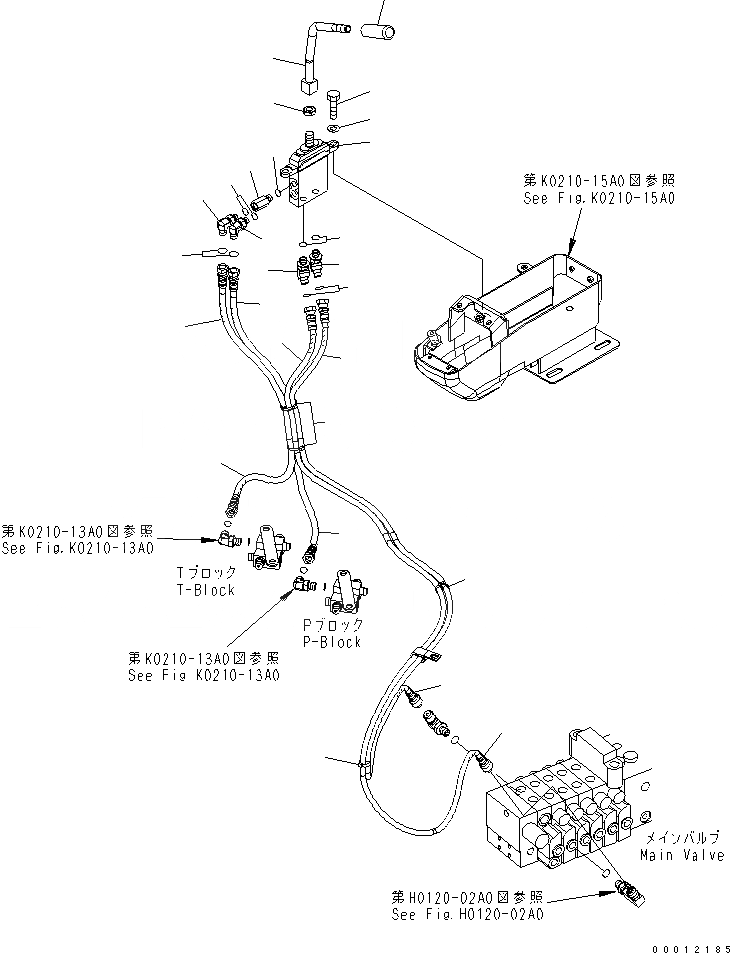 第K0210-15A0図参照
See Fig.K0210-15A0

第K0210-13A0図参照
See Fig.K0210-13A0

Tブロック
T-Block

Pブロック
P-Block

第K0210-13A0図参照
See Fig K0210-13A0

メインバルブ
Main Valve

第H0120-02A0図参照
See Fig.H0120-02A0

00012185