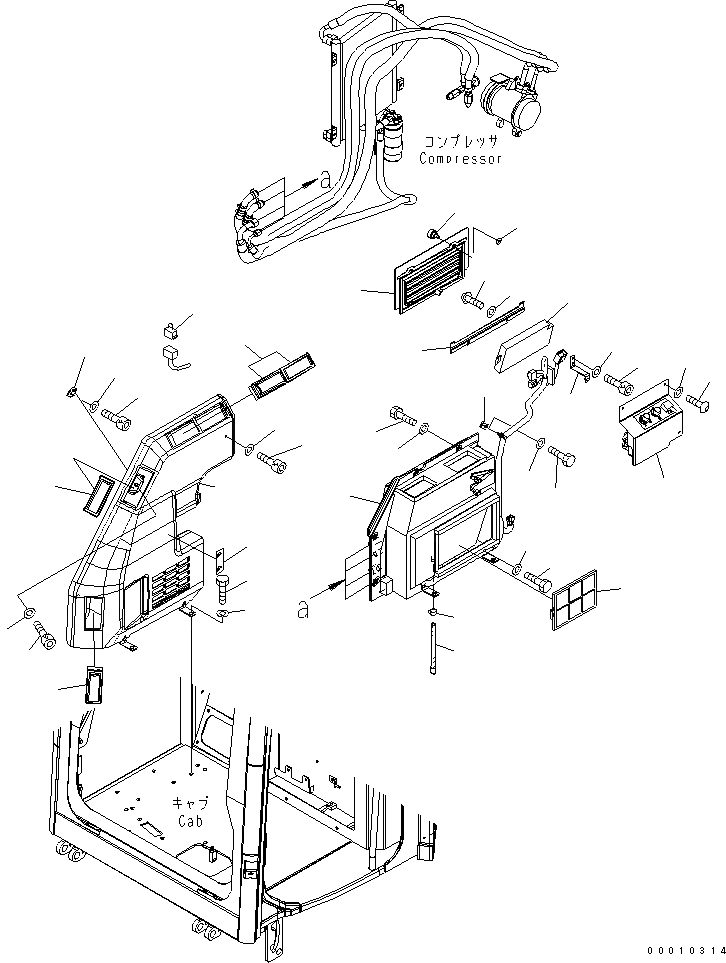 コンプレッサ
Compressor

a

a

キャブ
Cab

00010314