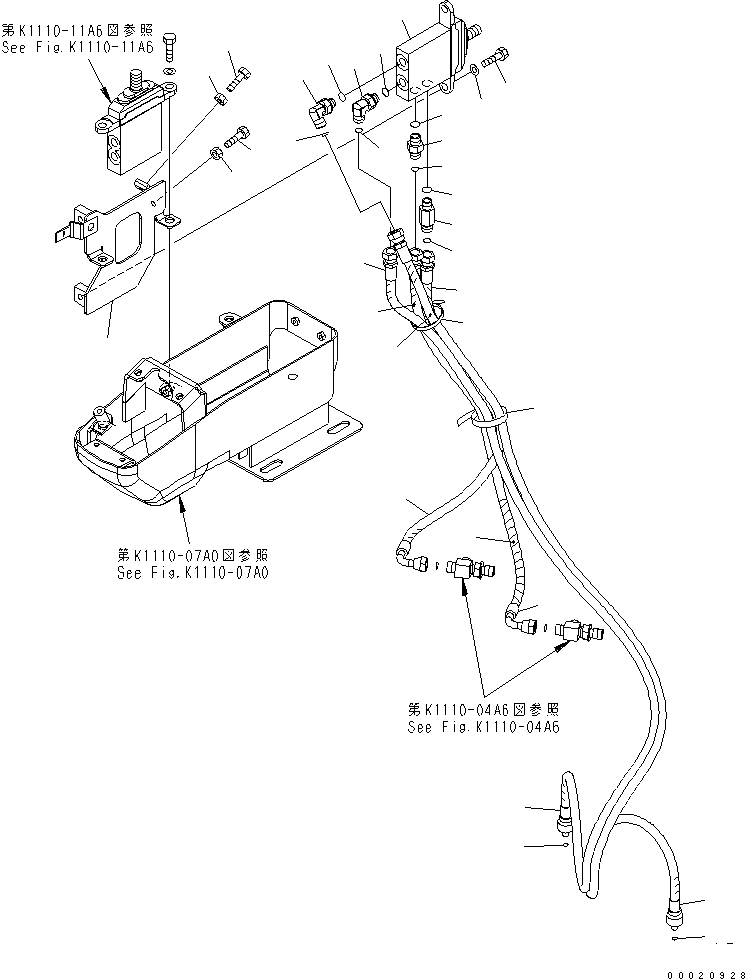 第K1110-11A6図参照
See Fig.K1110-11A6

第K1110-07A0図参照
See Fig.K1110-07A0

第K1110-04A6図参照
See Fig.K1110-04A6

00020928