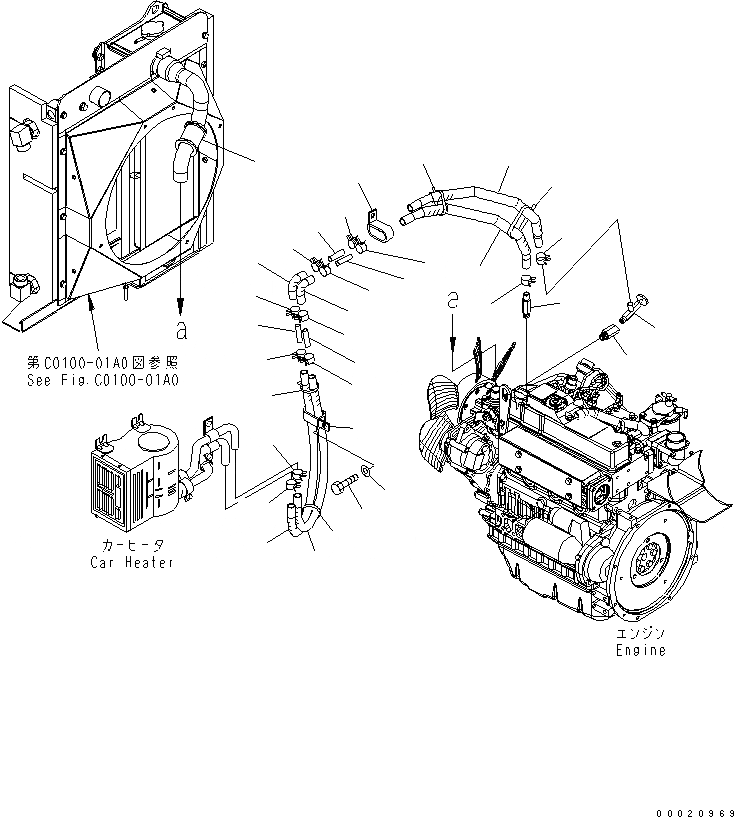 a

第C0100-01A0図参照
See Fig.C0100-01A0

a

カーヒータ
Car Heater

エンジン
Engine

00020969