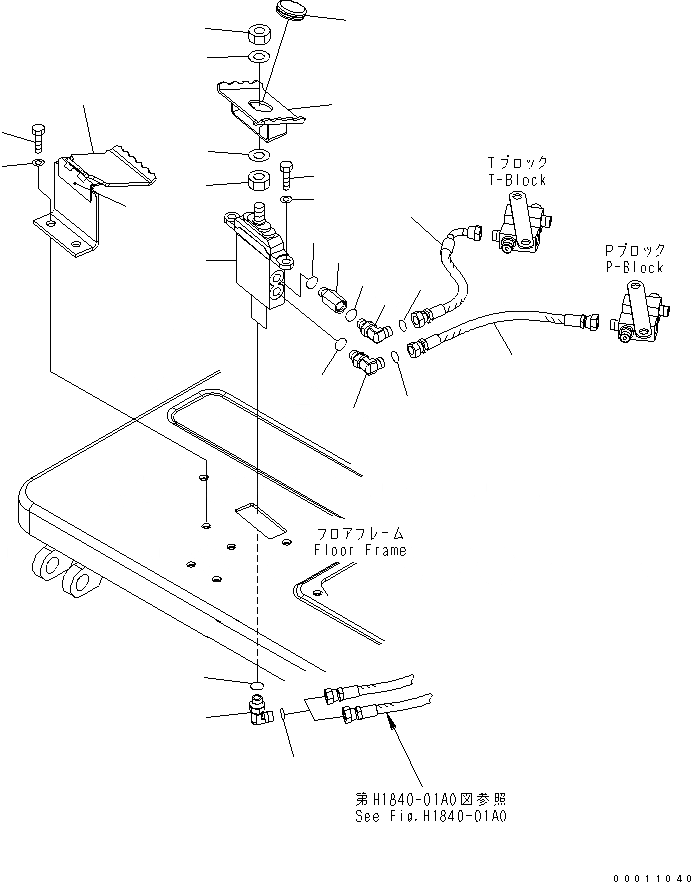 Tブロック
T-Block

Pブロック
P-Block

フロアフレーム
Floor Frame

第H1840-01A0図参照
See Fig.H1840-01A0

00011040