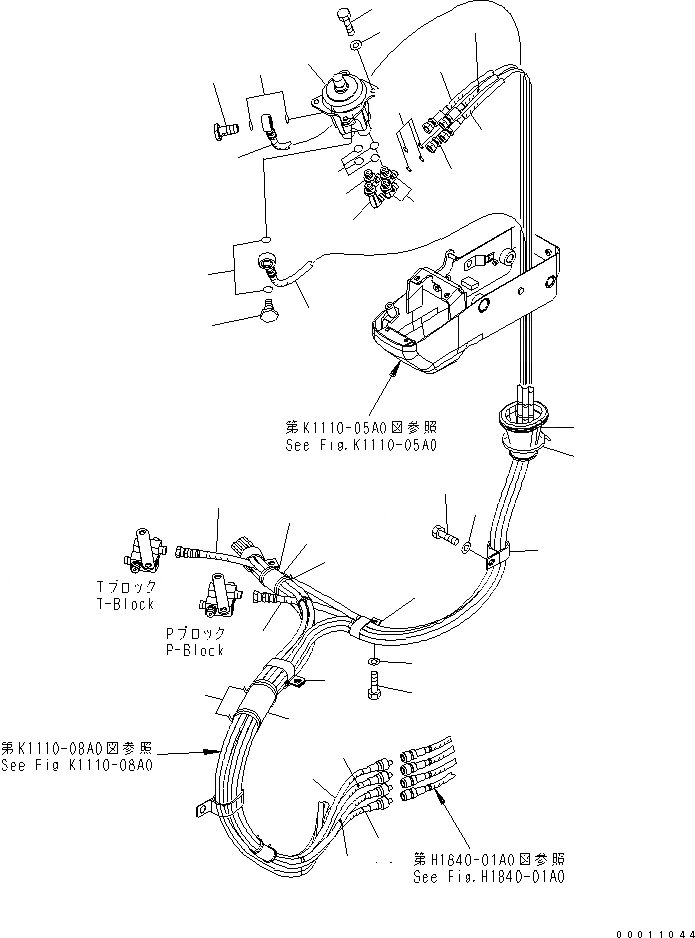 第K1110-05A0図参照
See Fig.K1110-05A0

Tブロック
T-Block

Pブロック
P-Block

第K1110-08A0図参照
See Fig K1110-08A0

第H1840-01A0図参照
See Fig.H1840-01A0

00011044