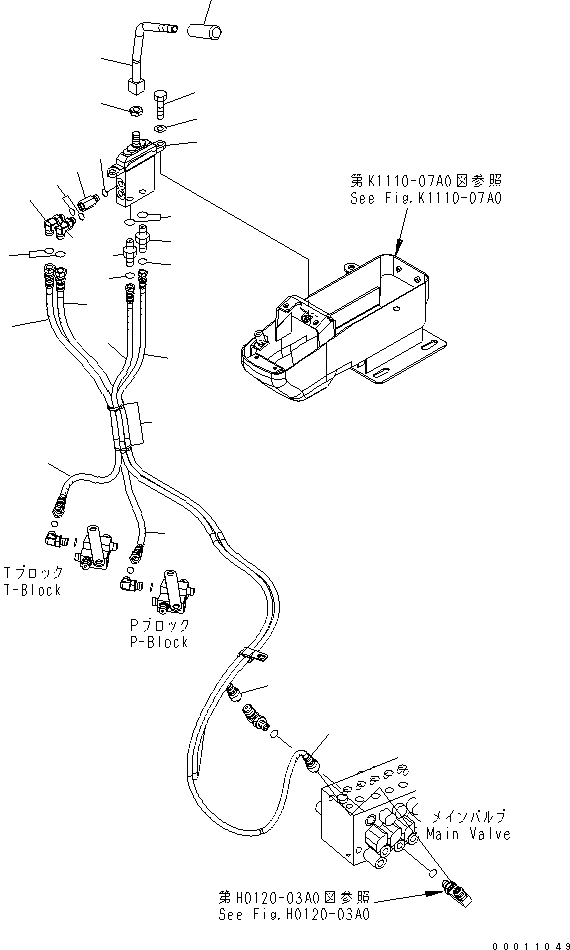 第K1110-07A0図参照
See Fig.K1110-07A0

Tブロック
T-Block

Pブロック
P-Block

メインバルブ
Main Valve

第H0120-03A0図参照
See Fig.H0120-03A0

00011049