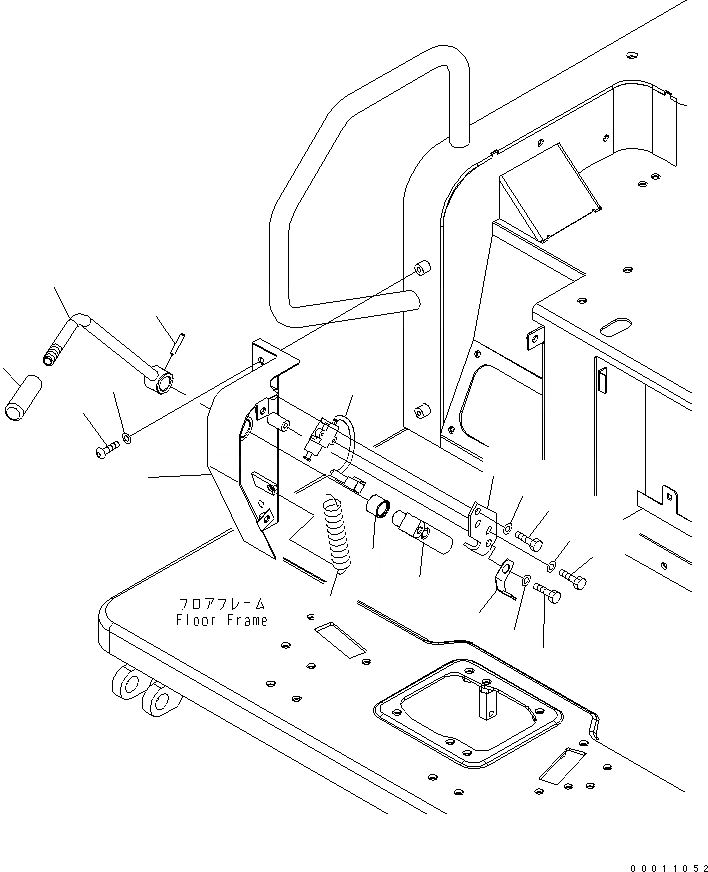 フロアフレーム
Floor Frame

00011052