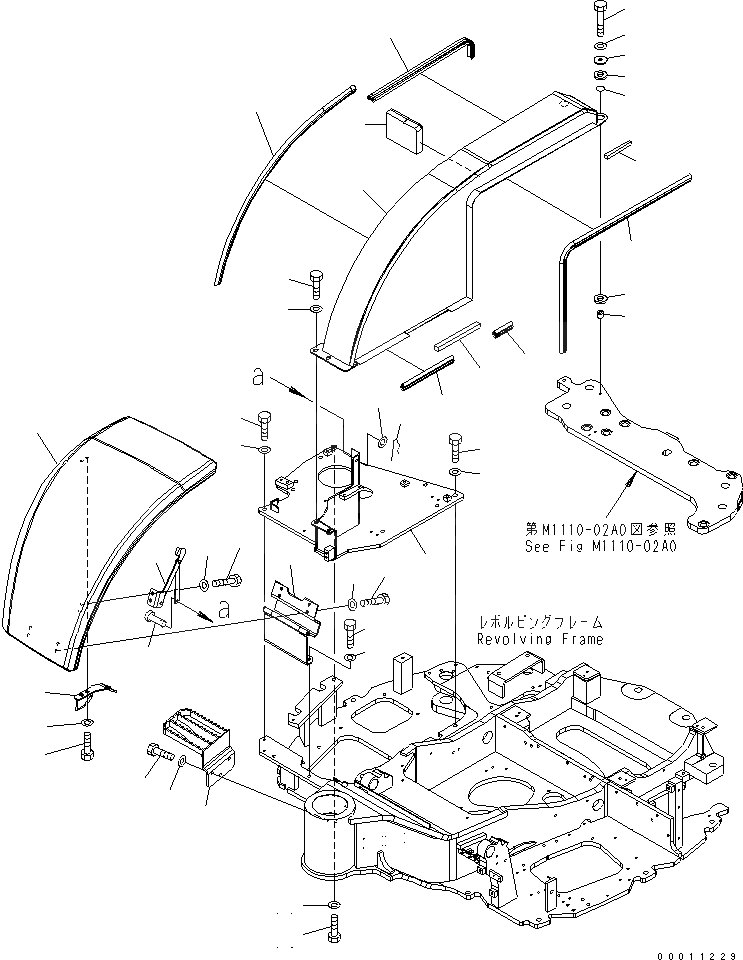 a

a

第M1110-02A0図参照
See Fig M1110-02A0

レボルビングフレーム
Revolving Frame

00011229