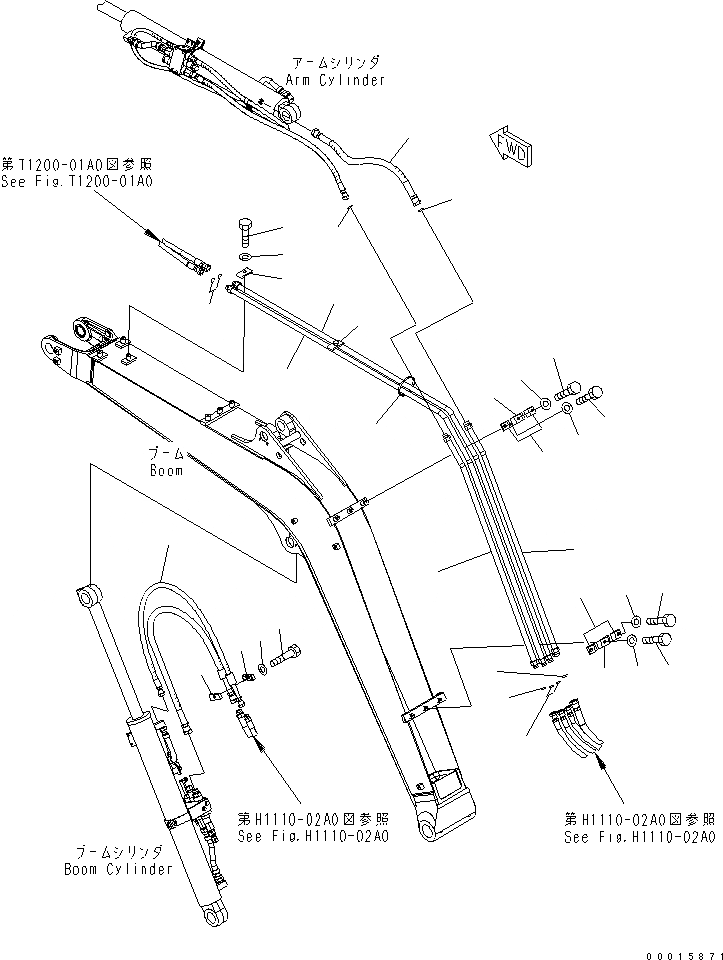 アームシリンダ
Arm Cylinder

FWD

第T1200-01A0図参照
See Fig.T1200-01A0

ブーム
Boom

第H1110-02A0図参照
See Fig.H1110-02A0

第H1110-02A0図参照
See Fig.H1110-02A0

ブームシリンダ
Boom Cylinder

00015871