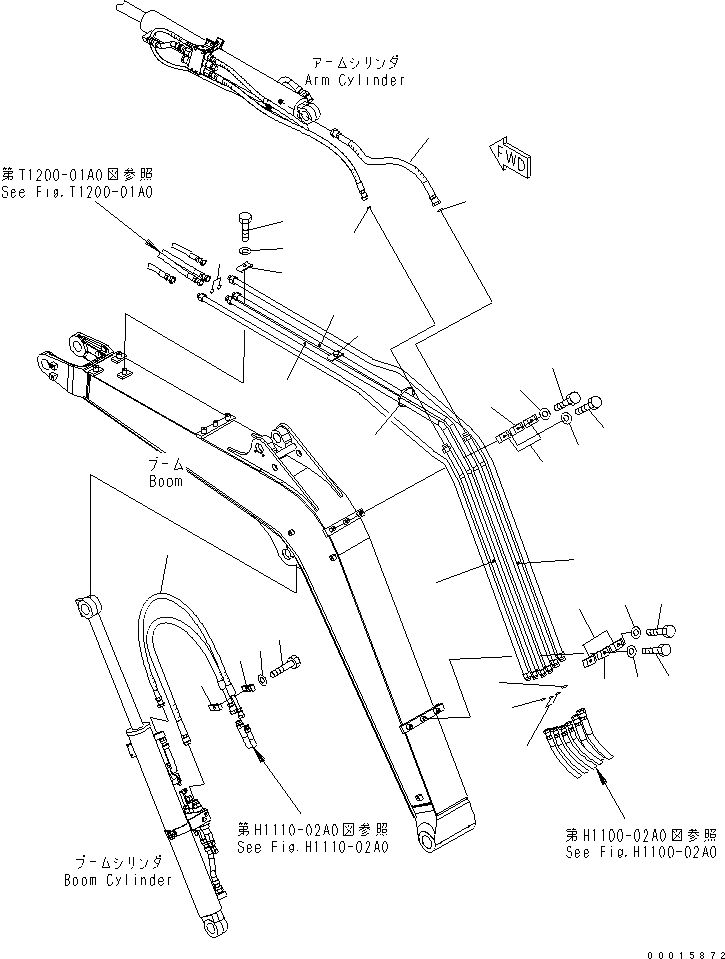 アームシリンダ
Arm Cylinder

FWD

第T1200-01A0図参照
See Fig.T1200-01A0

ブーム
Boom

第H1110-02A0図参照
See Fig.H1110-02A0

ブームシリンダ
Boom Cylinder

第H1100-02A0図参照
See Fig.H1100-02A0

00015872