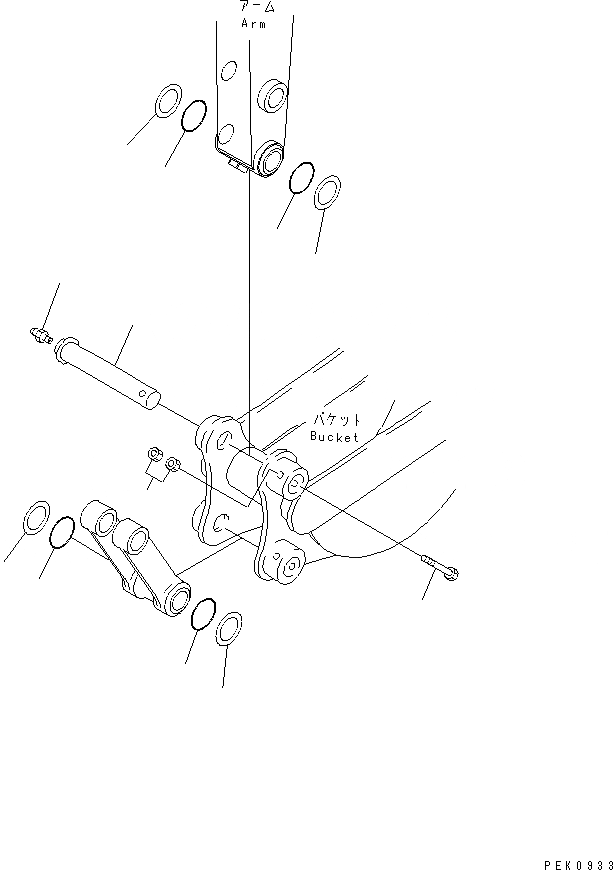 アーム
Arm

バケット
Bucket

PEK0933