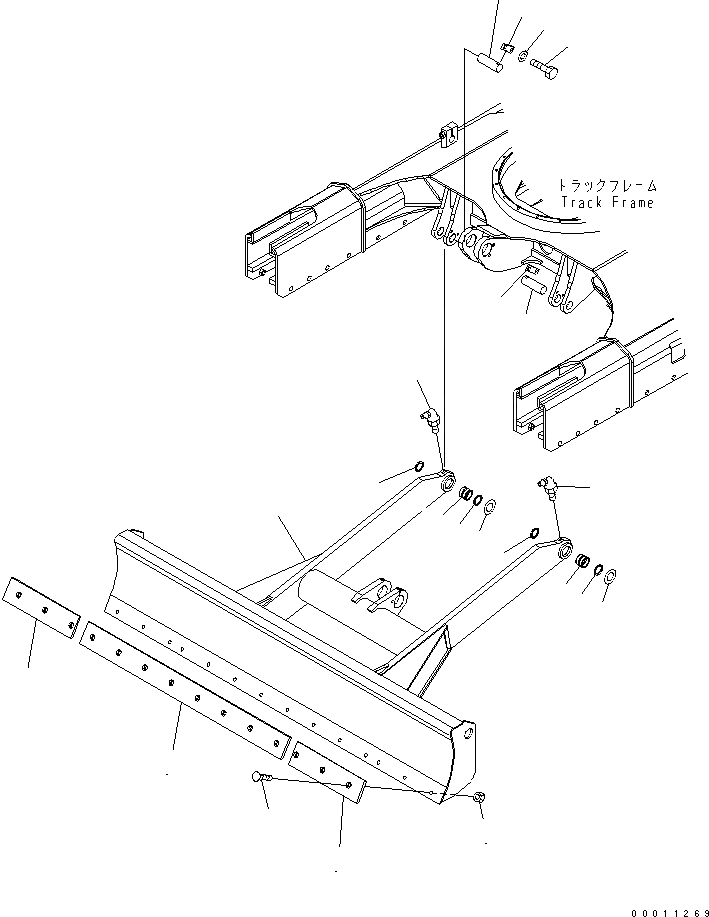 トラックフレーム
Track Frame

00011269