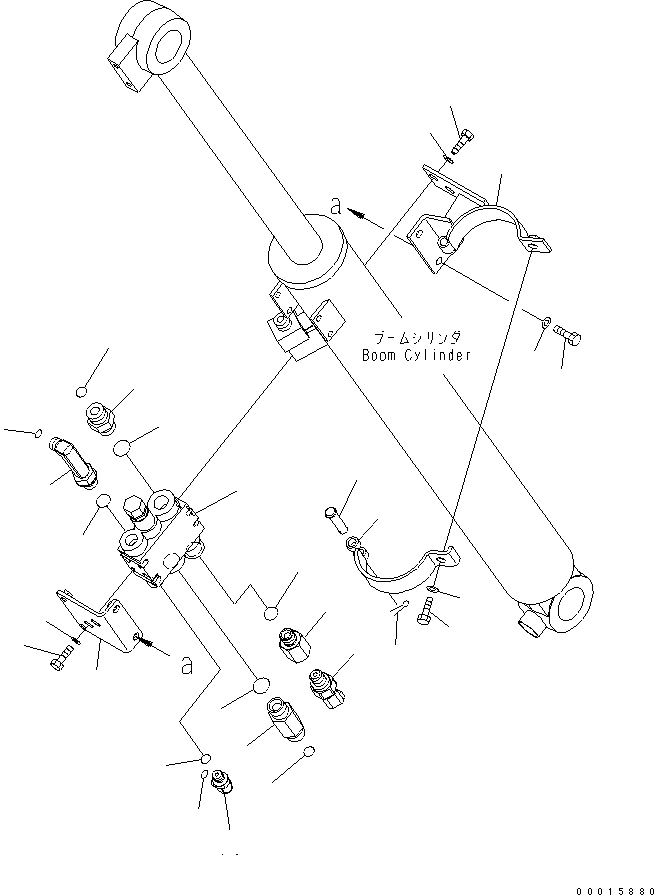 a
ブームシリンダ
Boom Cylinder
a
00015880