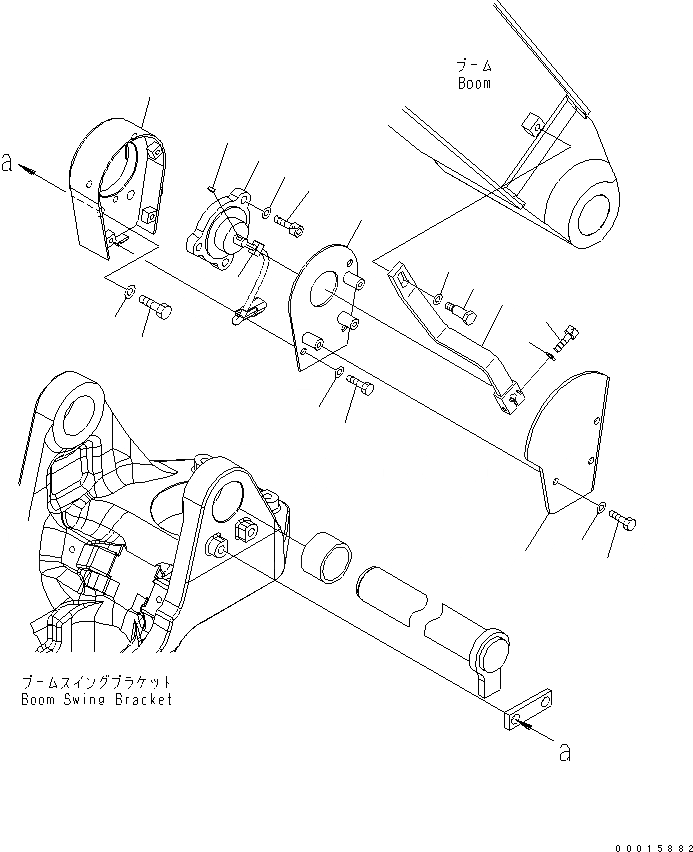 ブーム
Boom

a

ブームスイングブラケット
Boom Swing Bracket

a

00015882