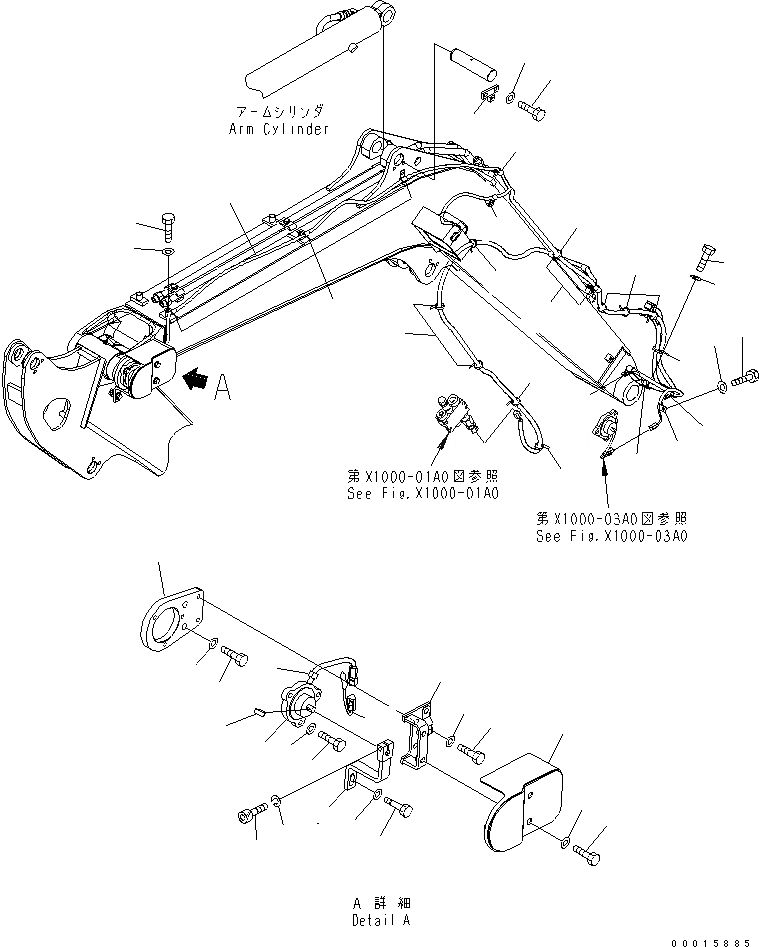 アームシリンダ
Arm Cylinder

A

第X1000-01A0図参照
See Fig.X1000-01A0

第X1000-03A0図参照
See Fig.X1000-03A0

A 詳細
Detail A

00015885