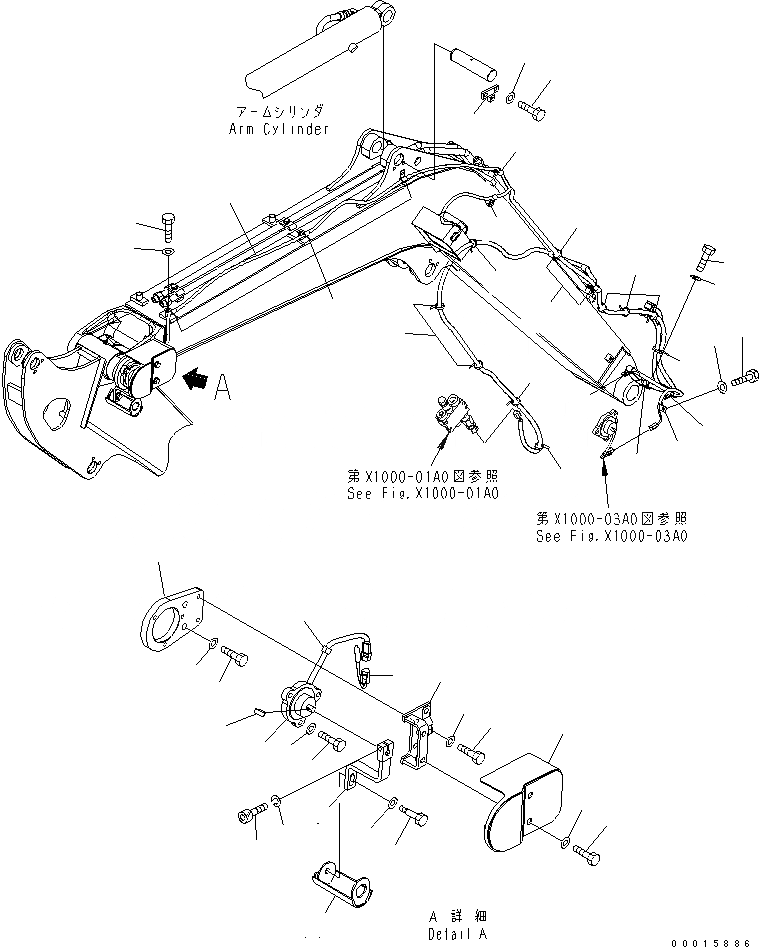 アームシリンダ
Arm Cylinder

A

第X1000-01A0図参照
See Fig.X1000-01A0

第X1000-03A0図参照
See Fig.X1000-03A0

A 詳細
Detail A

00015886