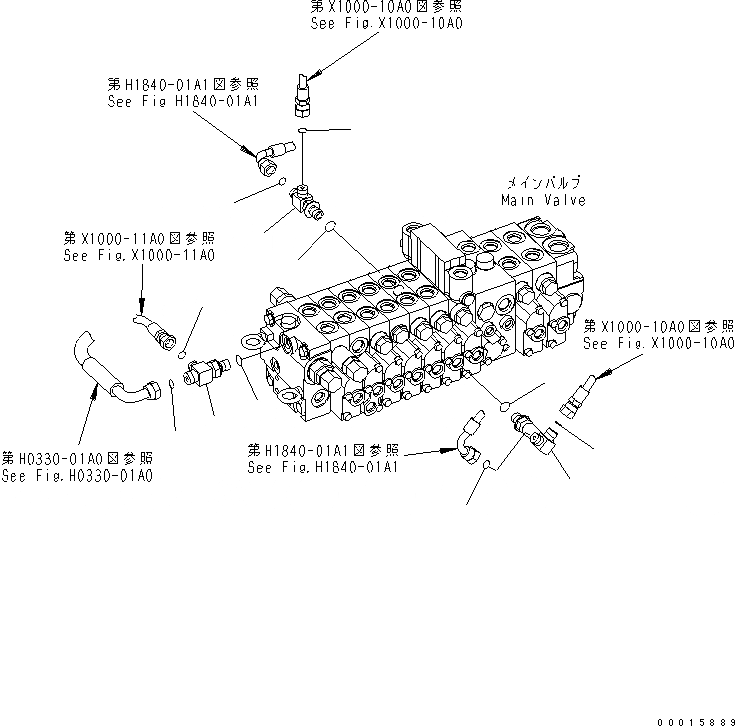 第X1000-10A0図参照
See Fig.X1000-10A0

第H1840-01A1図参照
See Fig H1840-01A1

メインバルブ
Main Valve

第X1000-11A0図参照
See Fig.X1000-11A0

第X1000-10A0図参照
See Fig.X1000-10A0

第H0330-01A0図参照
See Fig.H0330-01A0

第H1840-01A1図参照
See Fig.H1840-01A1

00015889