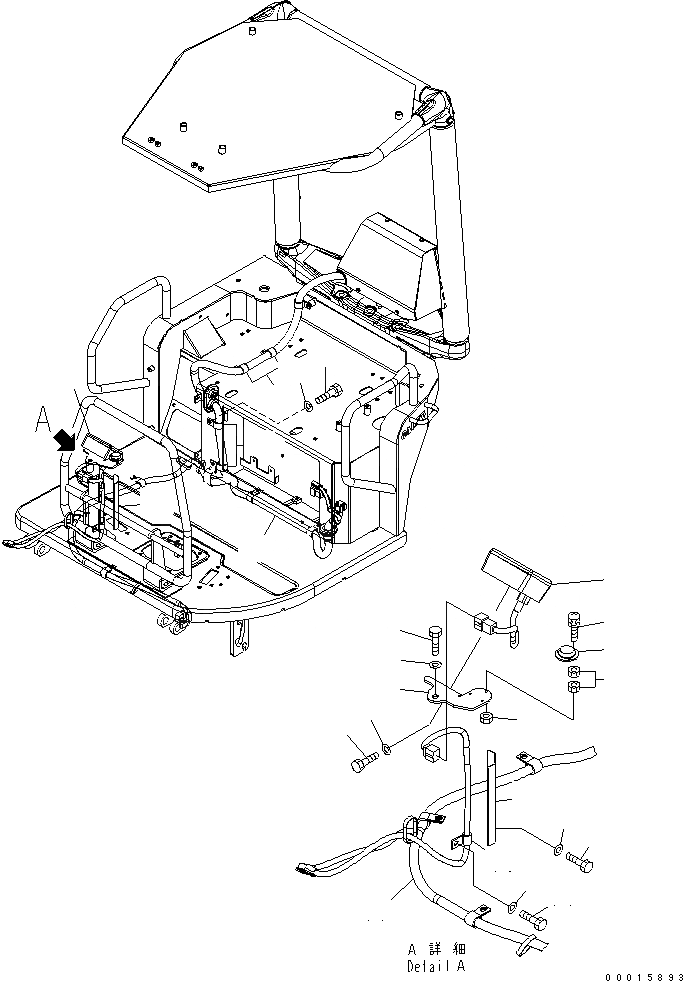 A

A 詳細
Detail A

00015893