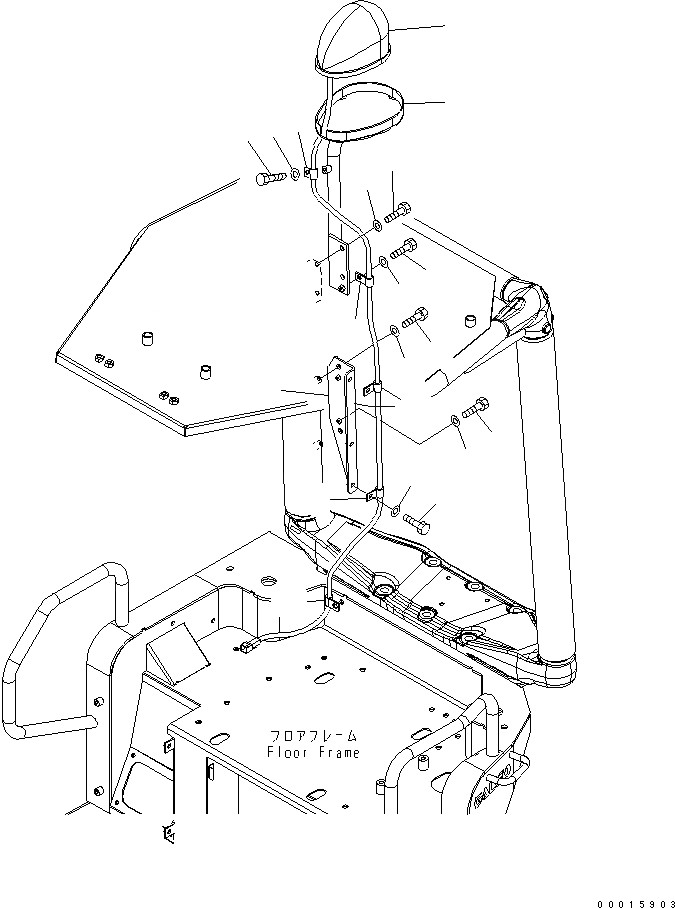 フロアフレーム
Floor Frame

00015903