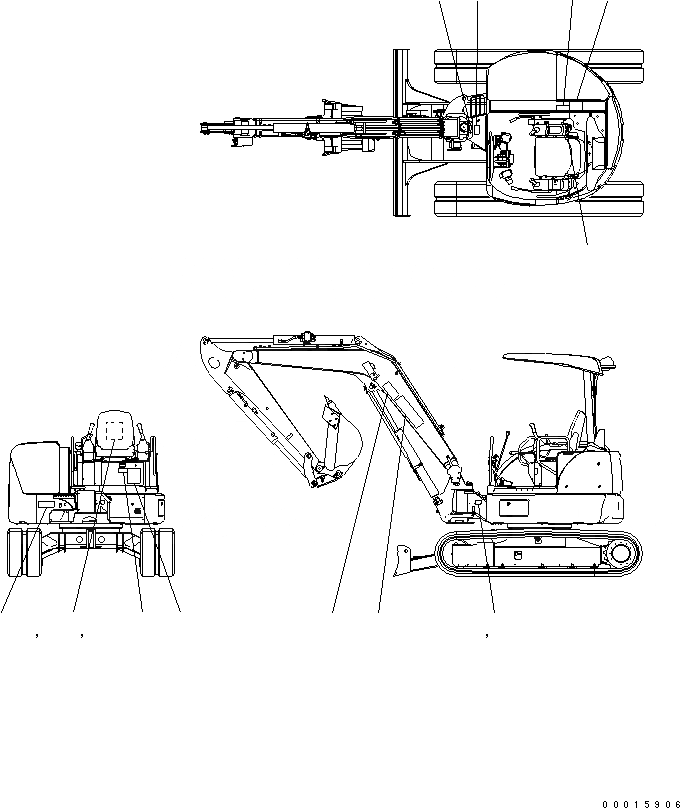 , ,

,

00015906