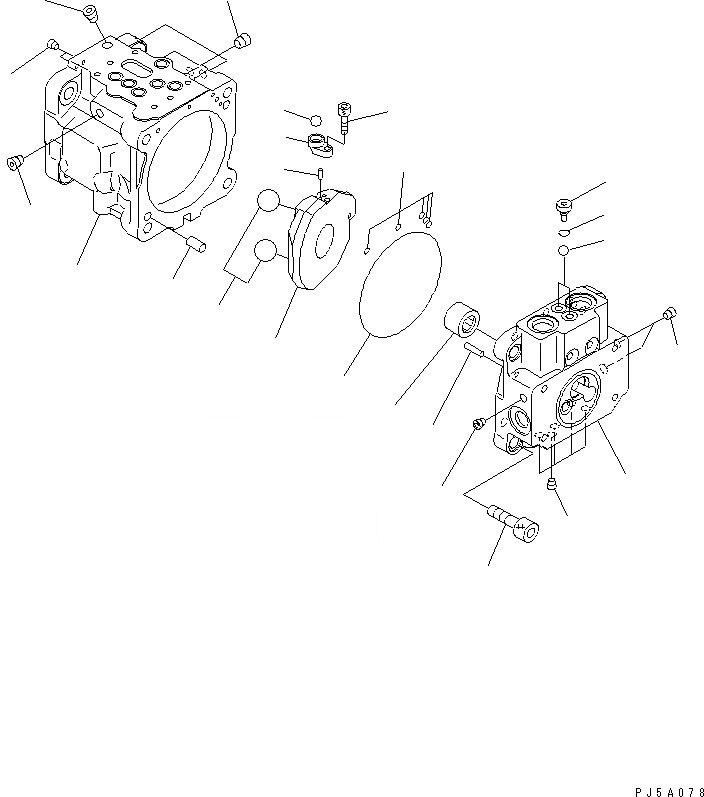 PJ5A078