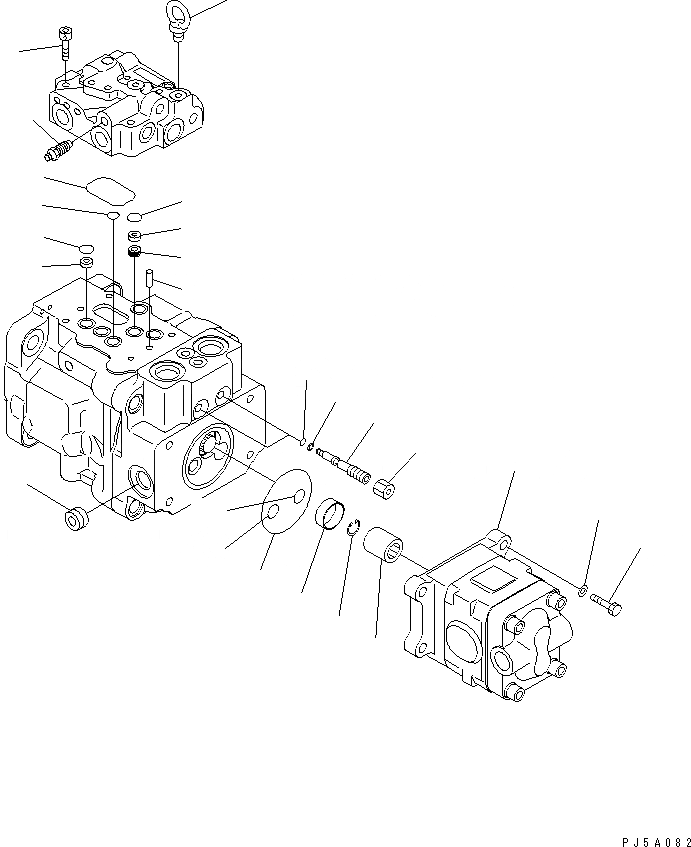 PJ5A082