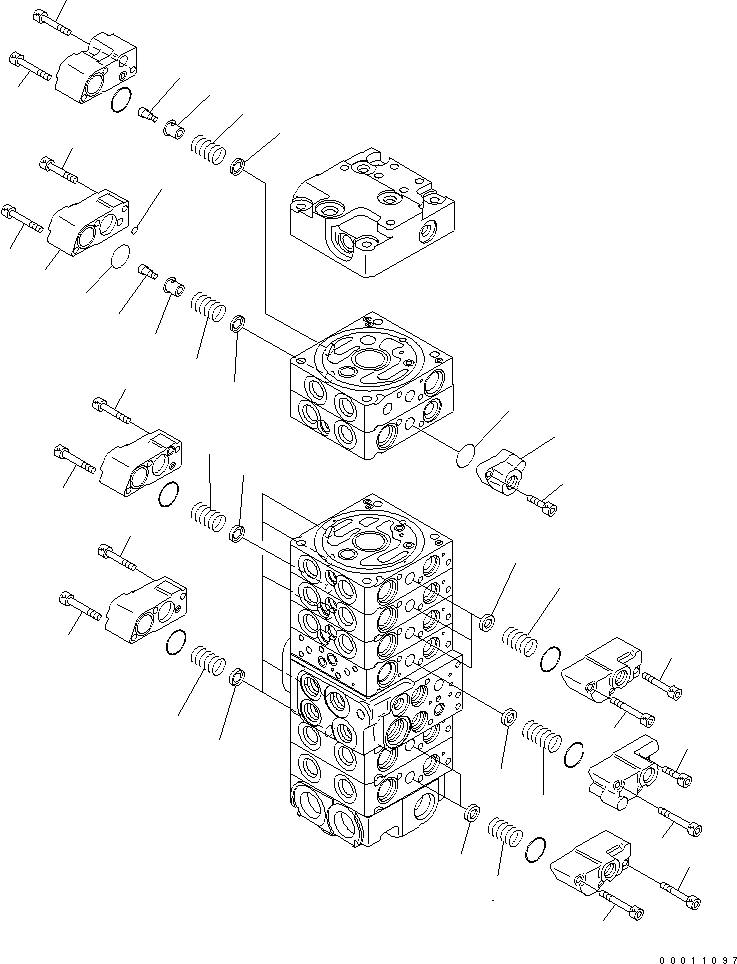 00011097