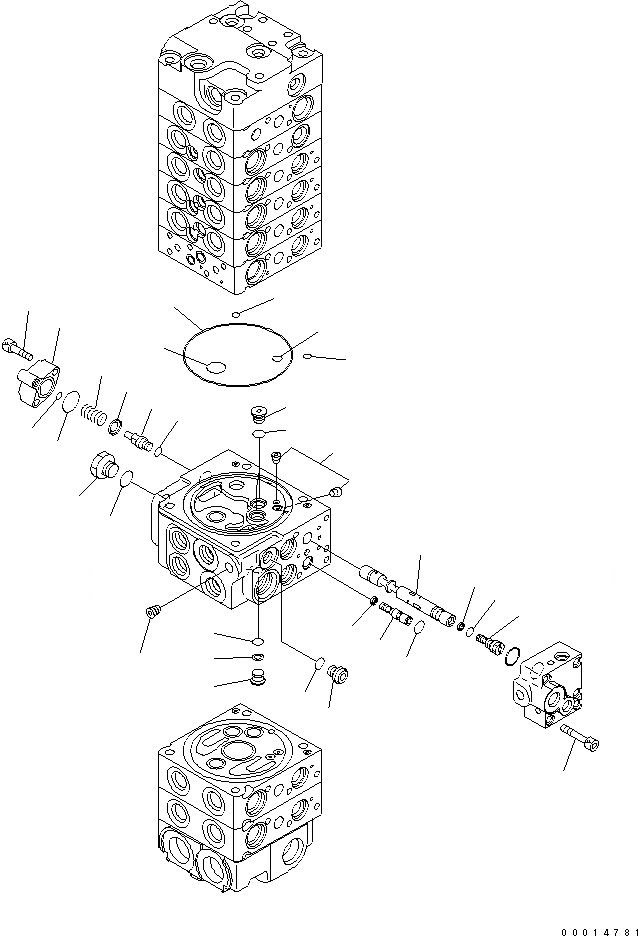 00014781