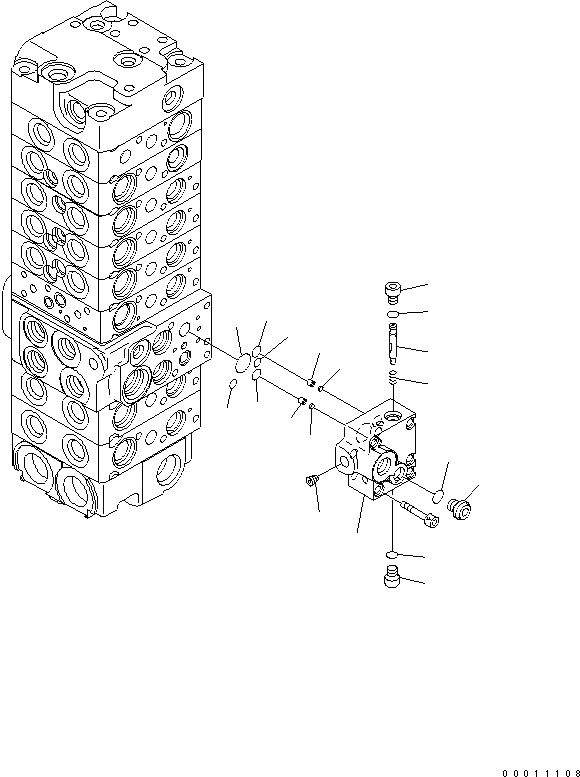 00011108