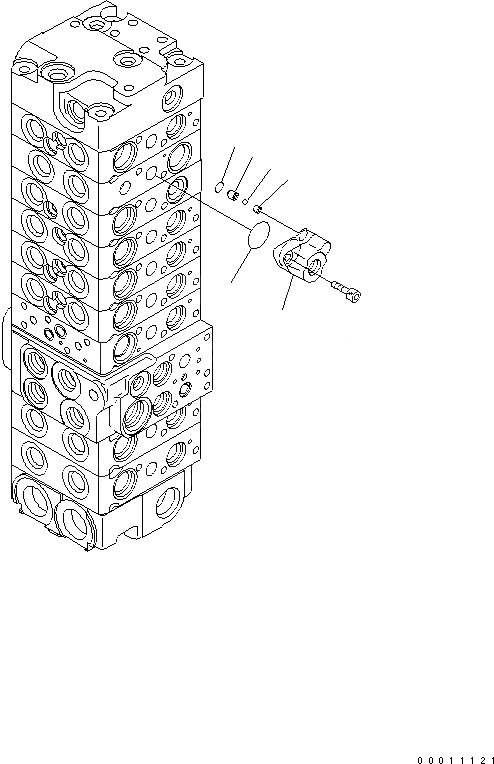 00011121