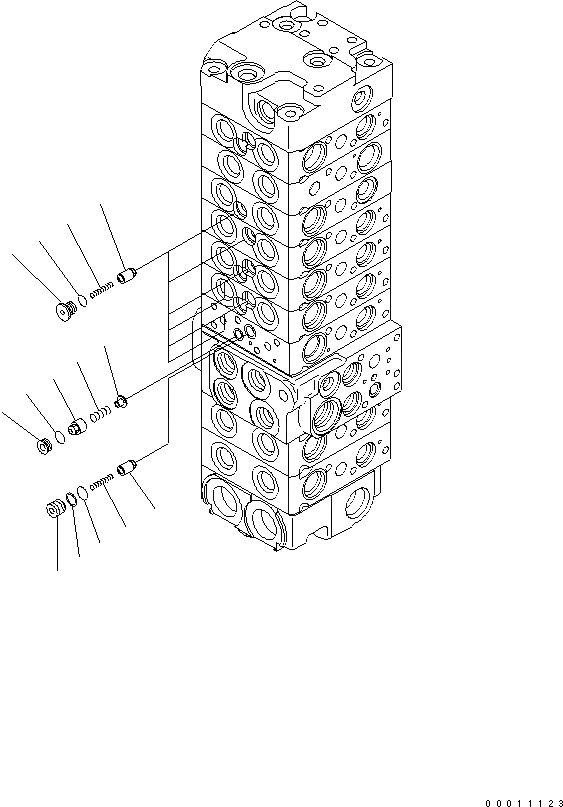 00011123