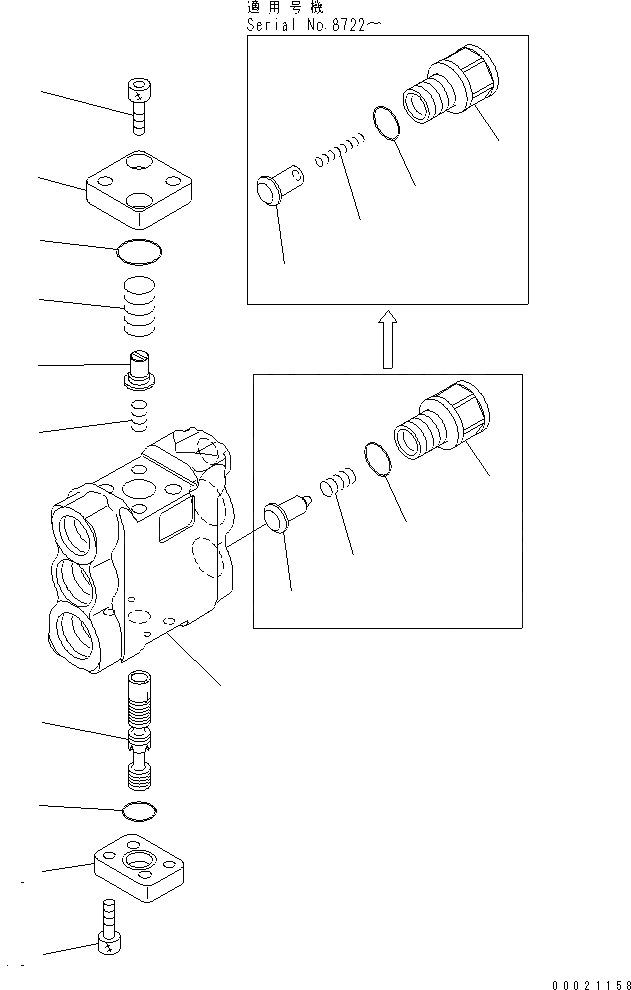 適用号機
Serial No.8722～

00021158