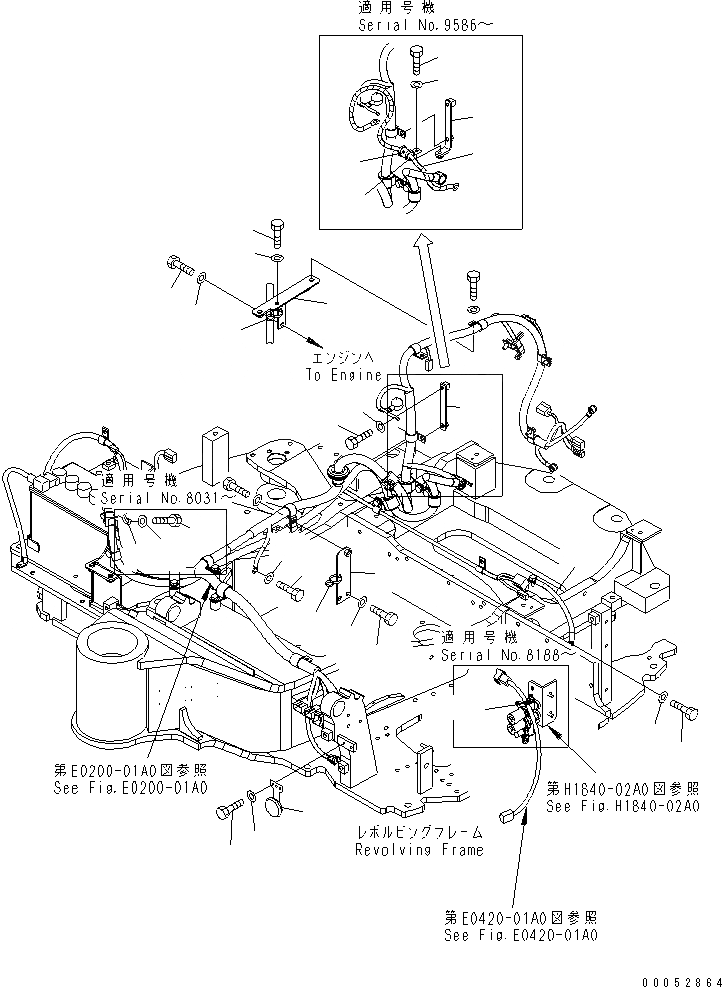 適用号機
Serial No.9586~

エンジンへ
To Engine

適用号機
Serial No.8031~

適用号機
Serial No.8188~

第E0200-01A0図参照
See Fig.E0200-01A0

第H1840-02A0図参照
See Fig.H1840-02A0

レボルビングフレーム
Revolving Frame

第E0420-01A0図参照
See Fig.E0420-01A0

00052864