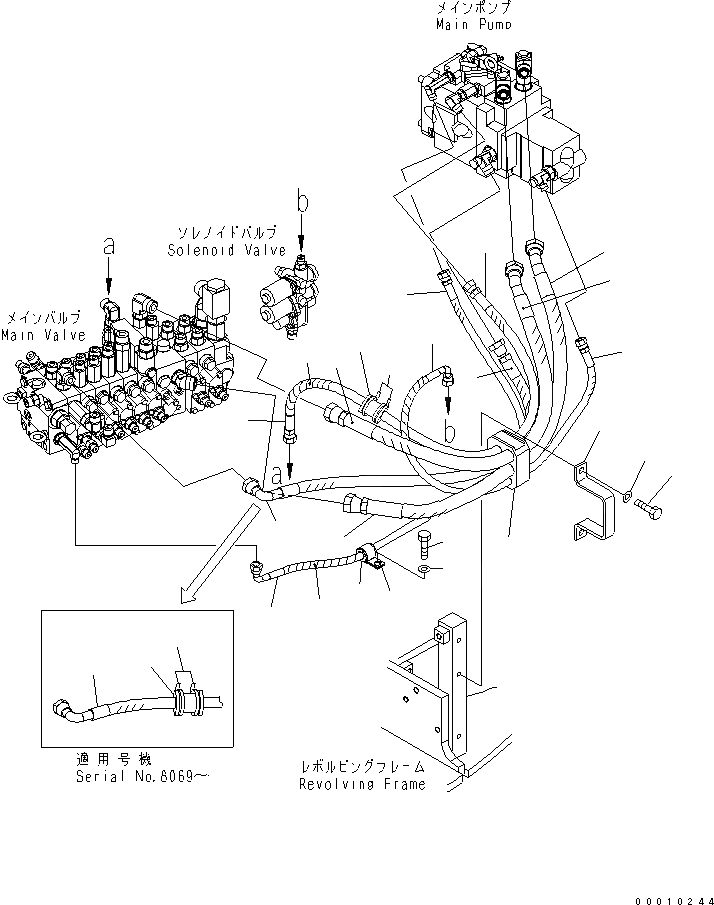 メインポンプ
Main Pump

b
ソレノイドバルブ
Solenoid Valve

a

メインバルブ
Main Valve

b

a

適用号機
Serial No.6069～

レボルビングフレーム
Revolving Frame

00010244