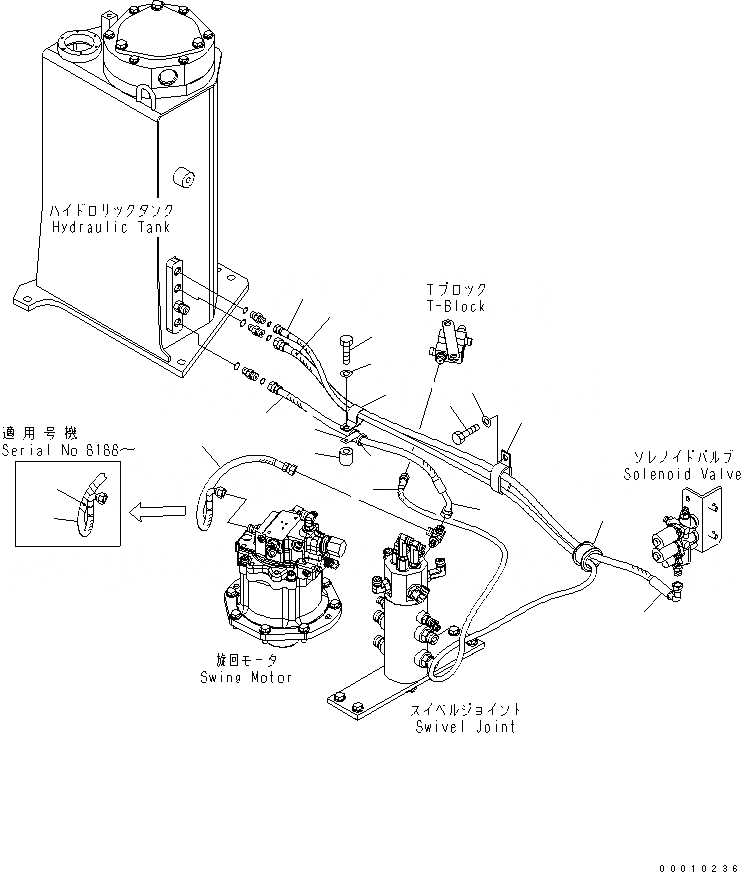 ハイドロリックタンク
Hydraulic Tank

Tブロック
T-Block

適用号機
Serial No 8166～

ソレノイドバルブ
Solenoid Valve

旋回モータ
Swing Motor

スイベルジョイント
Swivel Joint

00010236