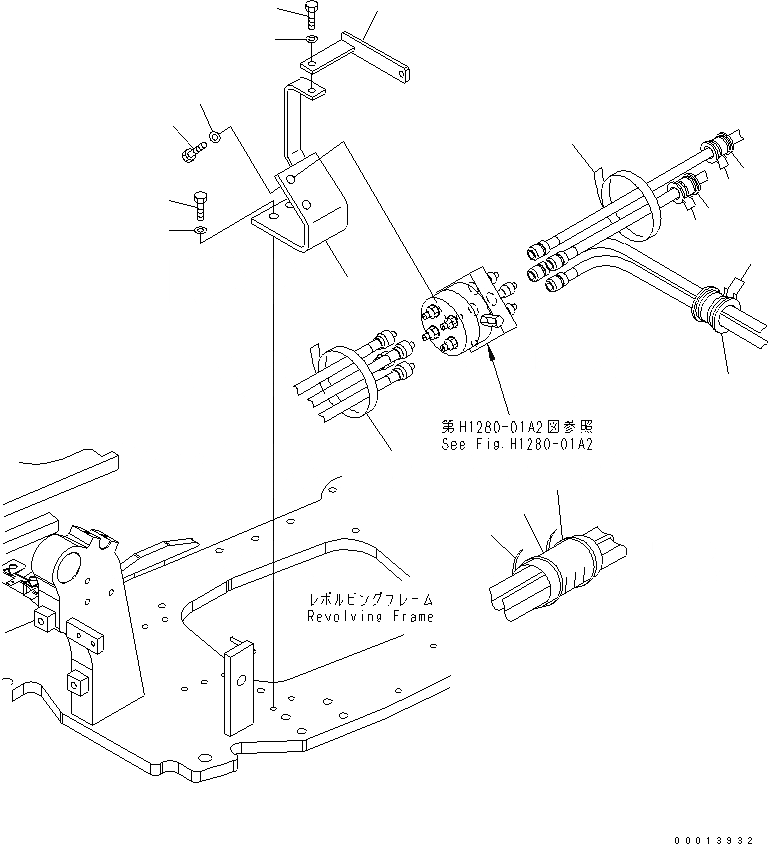 第H1280-01A2図参照
See Fig.H1280-01A2

レボルビングフレーム
Revolving Frame

00013932