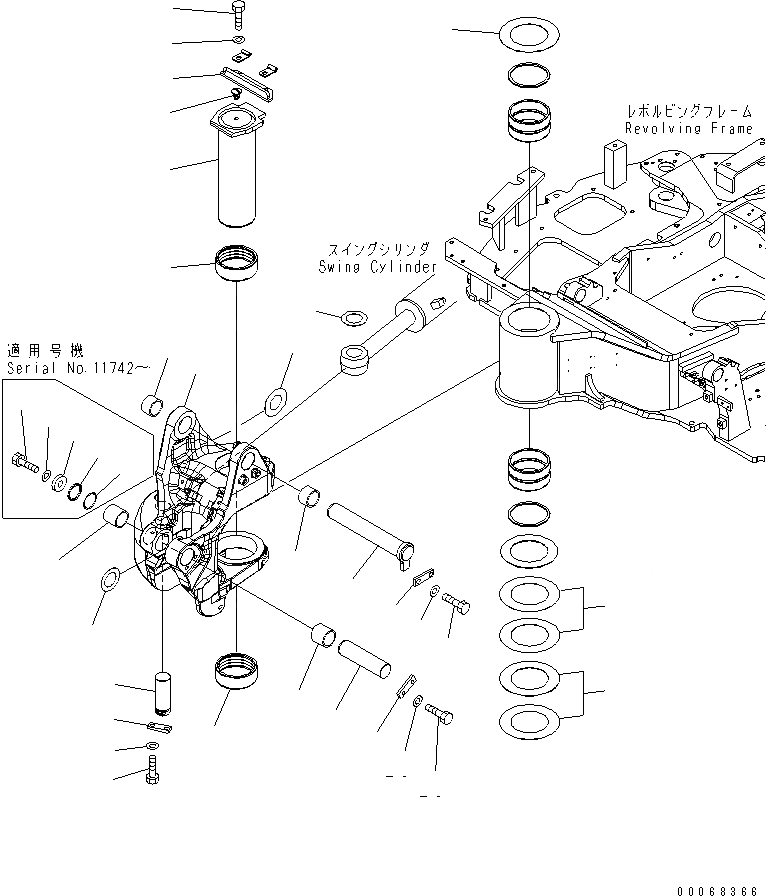 レボルビングフレーム
Revolving Frame

スイングシリンダ
Swing Cylinder

適用号機
Serial No.11742～

00068366