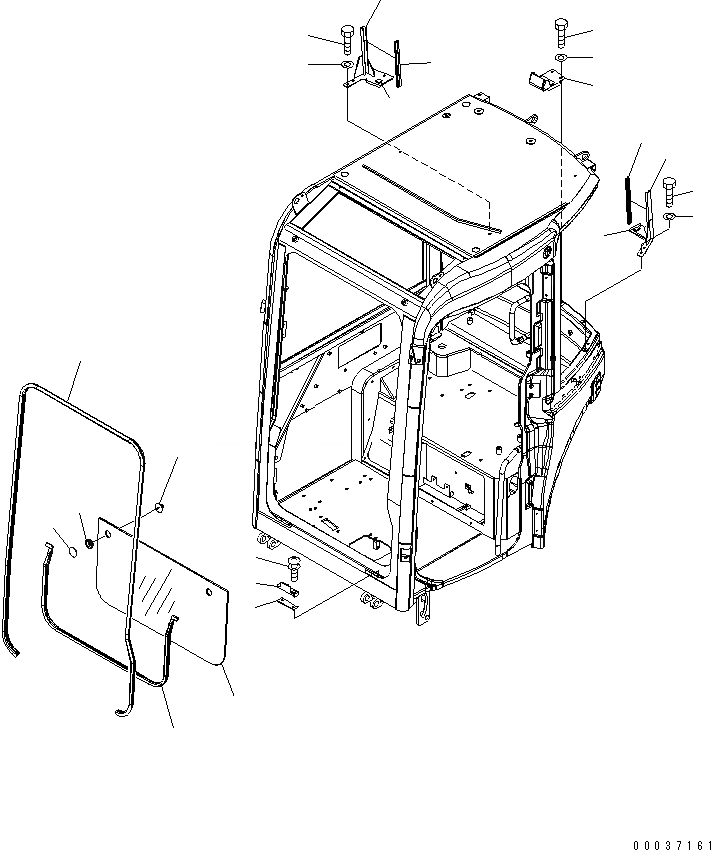 00037161