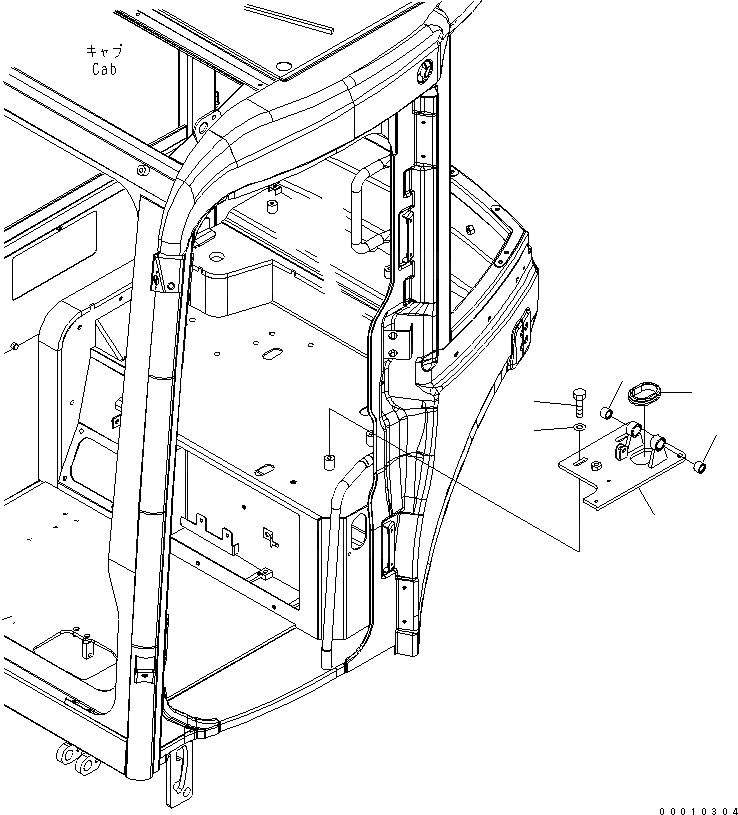 キャブ
Cab

00010304