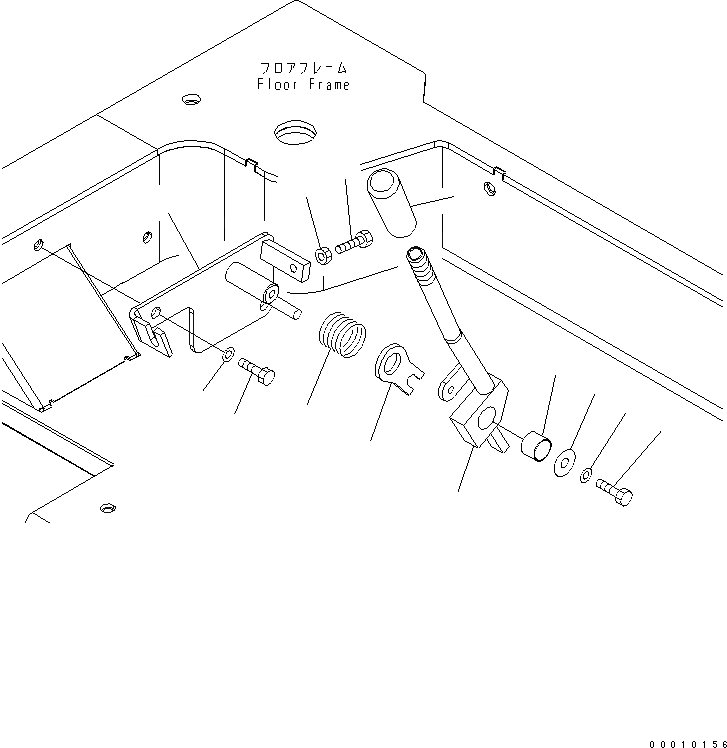 フロアフレーム
Floor Frame

00010156