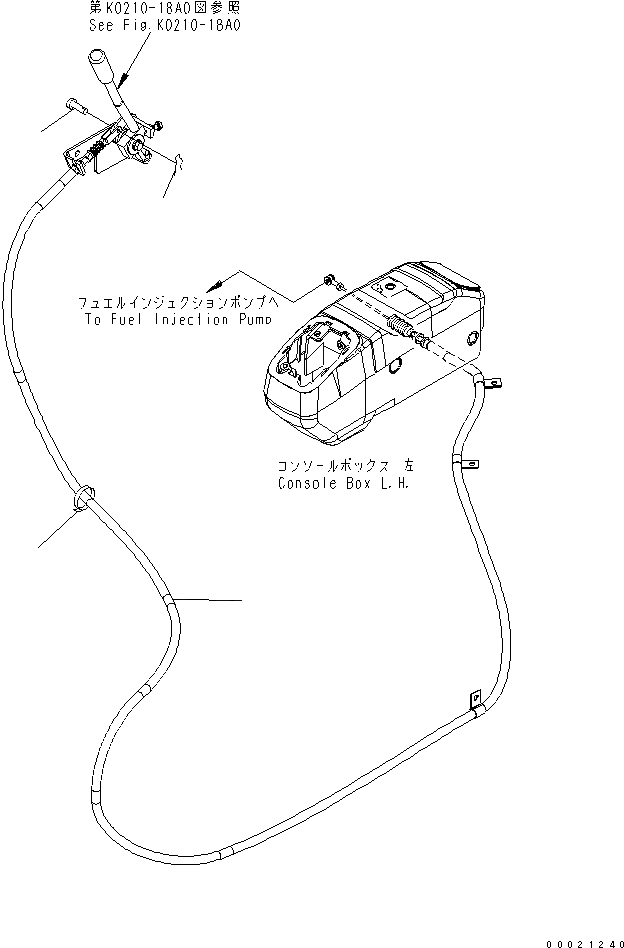 第K0210-18A0図参照
See Fig.K0210-18A0

フュエルインジェクションポンプへ
To Fuel Injection Pump

コンソールボックス 左
Console Box L.H.

00021240