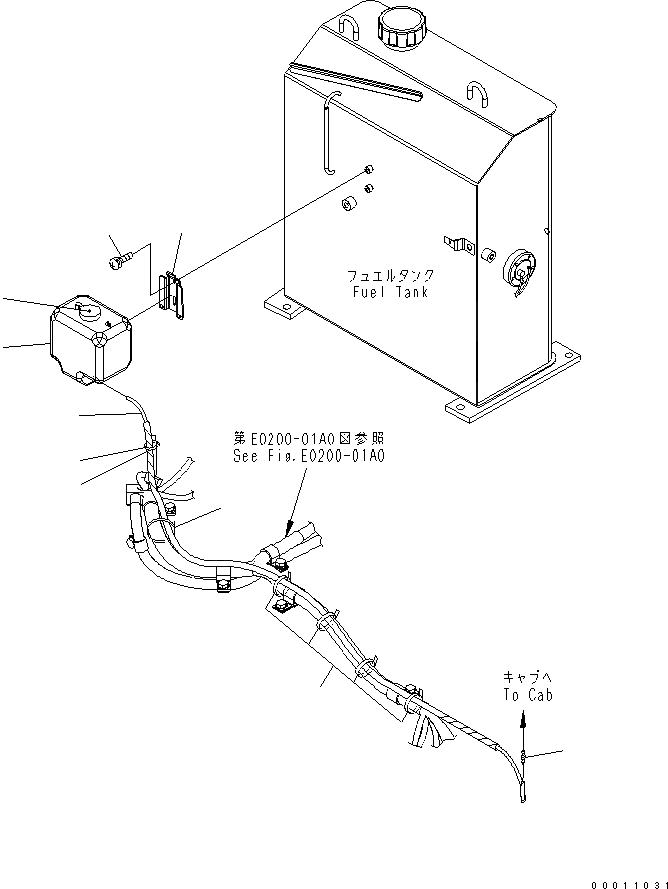 フュエルタンク
Fuel Tank

第E0200-01A0図参照
See Fig.E0200-01A0

キャブへ
To Cab

00011031