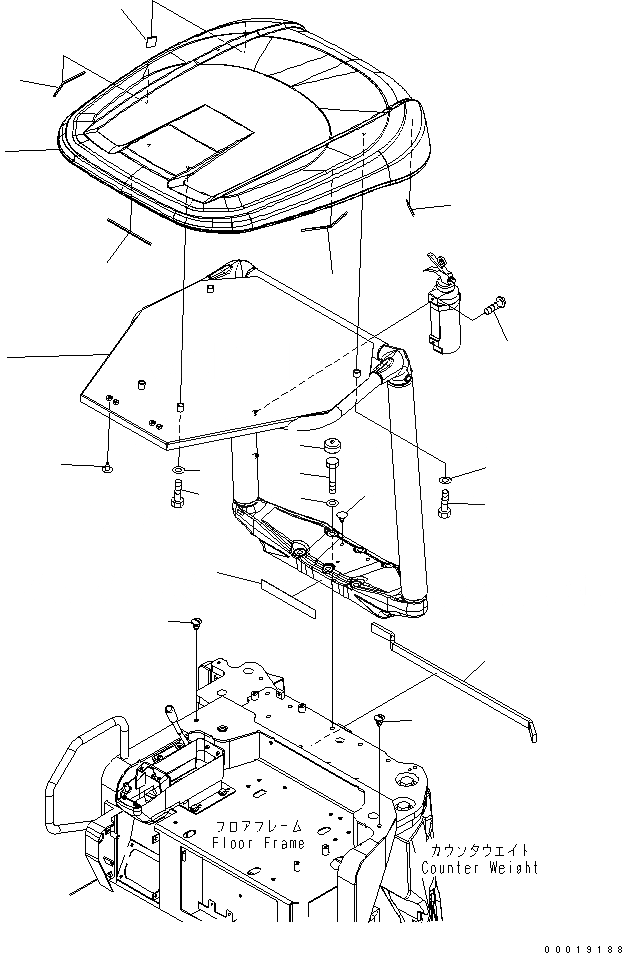 フロアフレーム
Floor Frame

カウンタウエイト
Counter Weight

00019188