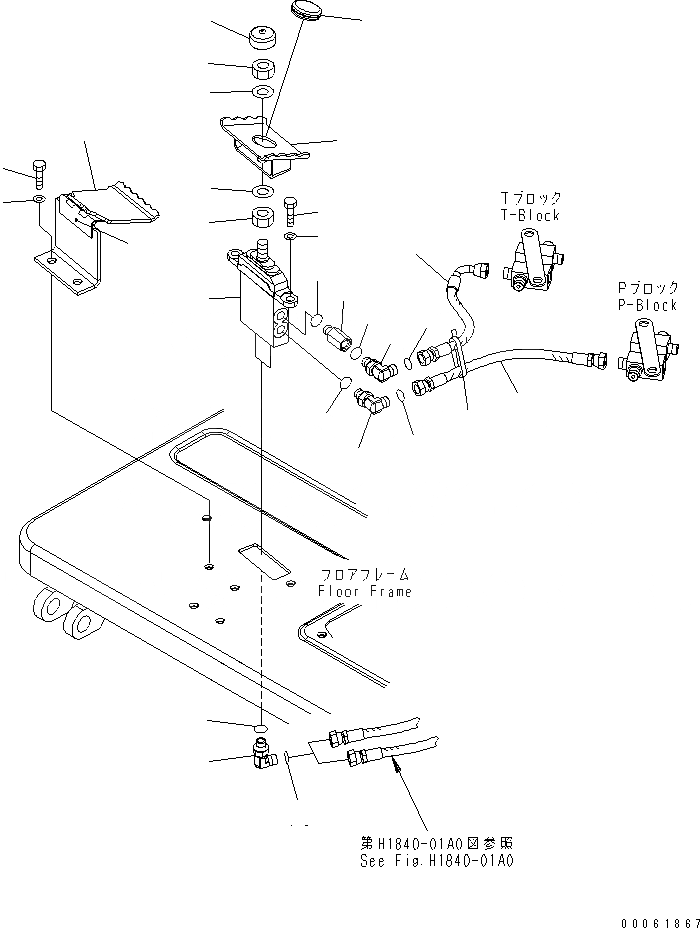 Tブロック
T-Block

Pブロック
P-Block

フロアフレーム
Floor Frame

第H1840-01A0図参照
See Fig.H1840-01A0

00061867