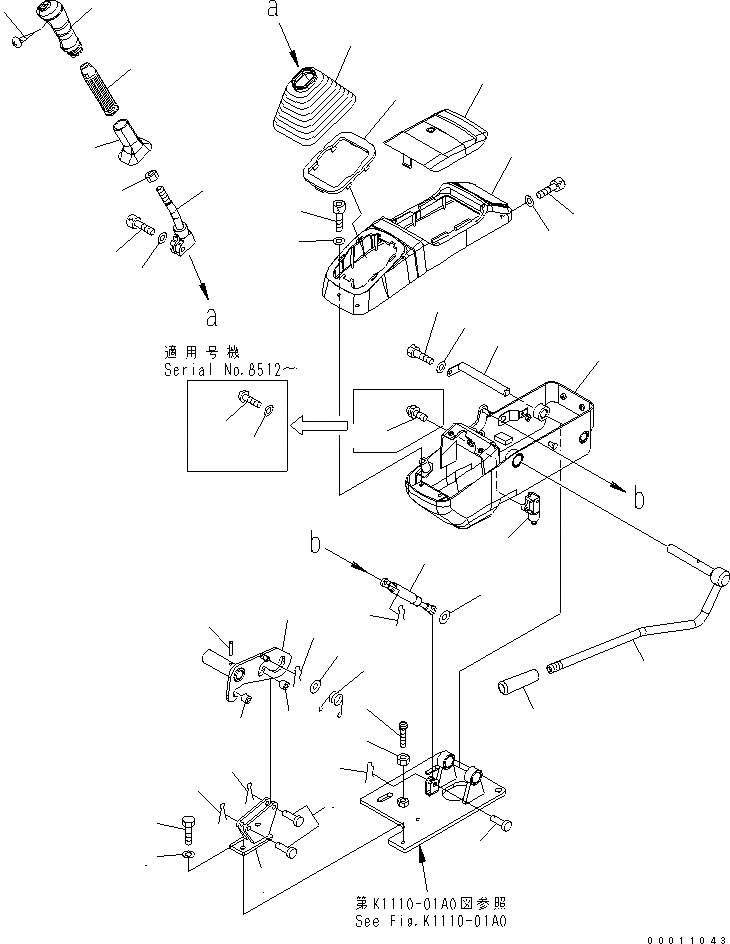 a

a

適用号機
Serial No.8512~

b

b

第K1110-01A0図参照
See Fig.K1110-01A0

00011043