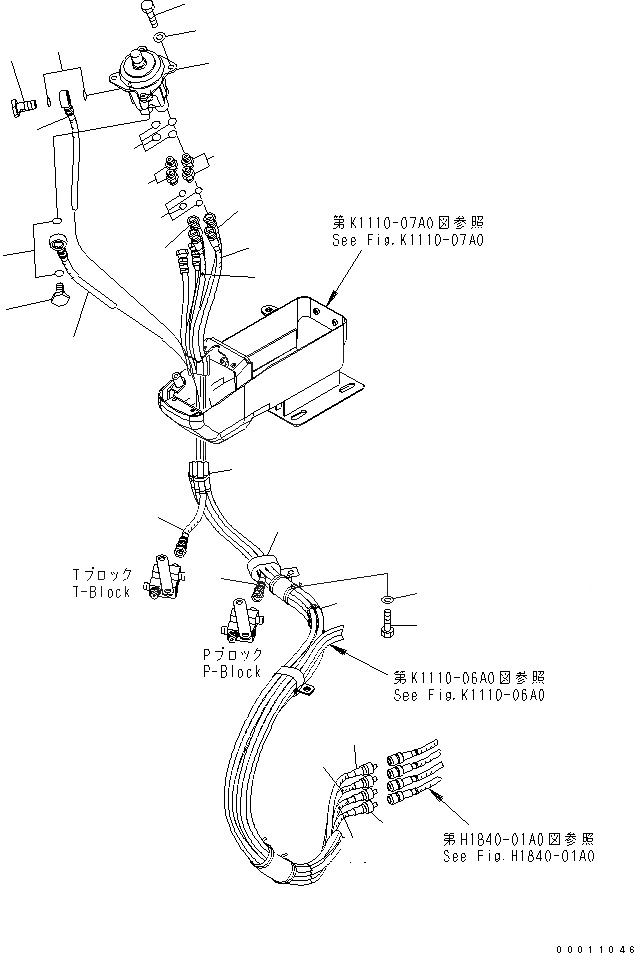 第K1110-07A0図参照
See Fig.K1110-07A0

Tブロック
T-Block

Pブロック
P-Block

第K1110-06A0図参照
See Fig.K1110-06A0

第H1840-01A0図参照
See Fig.H1840-01A0

00011046