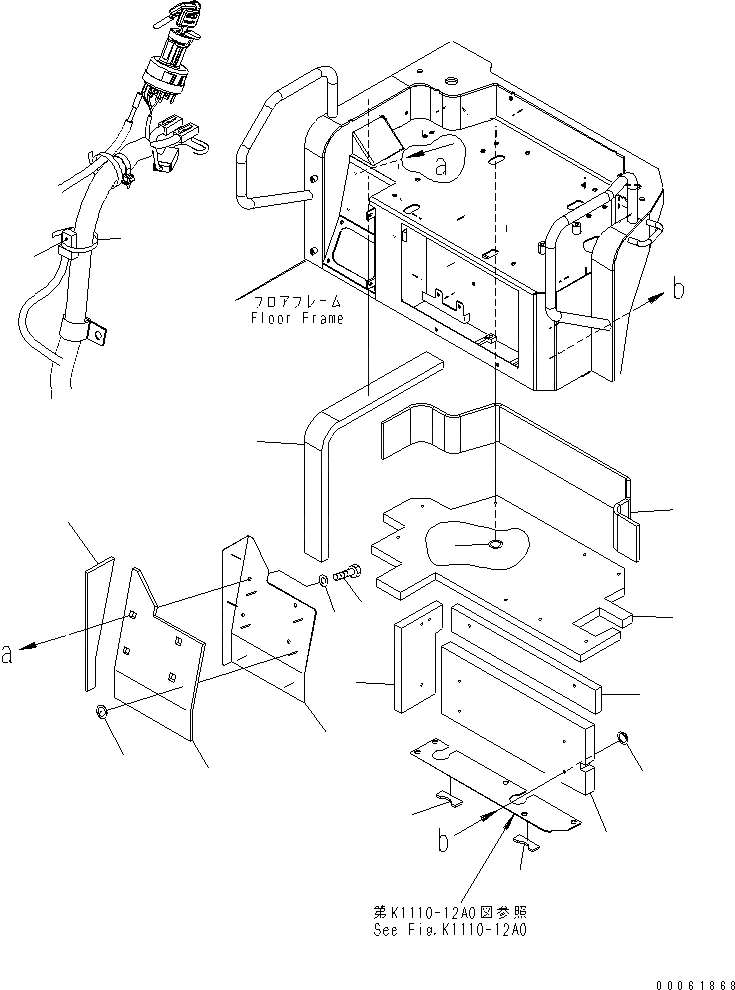 a

b

フロアフレーム
Floor Frame

a

b

第K1110-12A0図参照
See Fig.K1110-12A0

00061868