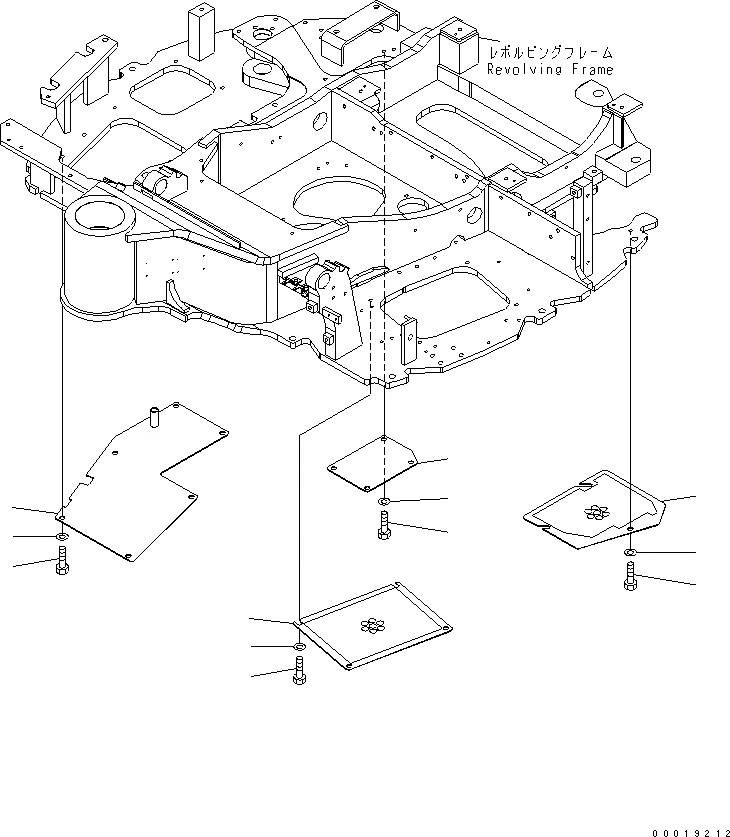 レボルビングフレーム
Revolving Frame

00019212